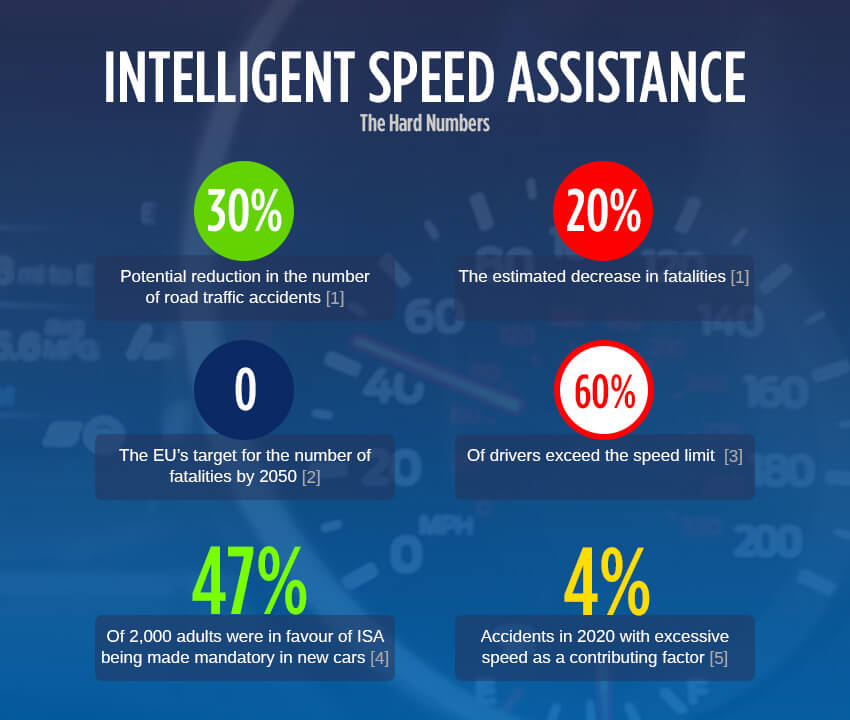 INTELLIGENT SPEED ASSISTANCE
The Hard Numbers

30%
Potential reduction in the number of road traffic accidents [1]

20%
The estimated decrease in fatalities [1]

0
The EU's target for the number of fatalities by 2050 [2]

60%
Of drivers exceed the speed limit [3]

47%
Of 2,000 adults were in favour of ISA being made mandatory in new cars [4]

4%
Accidents in 2020 with excessive speed as a contributing factor [5]